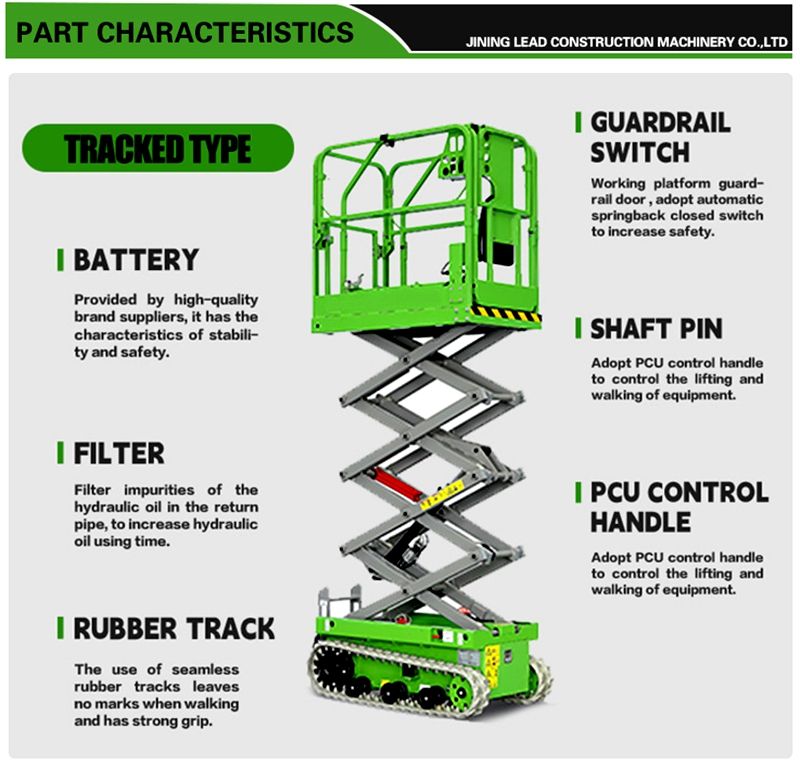 PART CHARACTERISTICS

JINING LEAD CONSTRUCTION MACHINERY CO.,LTD

TRACKED TYPE

BATTERY

Provided by high-quality brand suppliers, it has the characteristics of stability and safety.

FILTER

Filter impurities of the hydraulic oil in the return pipe, to increase hydraulic oil using time.

RUBBER TRACK

The use of seamless rubber tracks leaves no marks when walking and has strong grip.

GUARDRAIL SWITCH

Working platform guardrail door , adopt automatic springback closed switch to increase safety.

SHAFT PIN

Adopt PCU control handle to control the lifting and walking of equipment.

PCU CONTROL HANDLE

Adopt PCU control handle to control the lifting and walking of equipment.