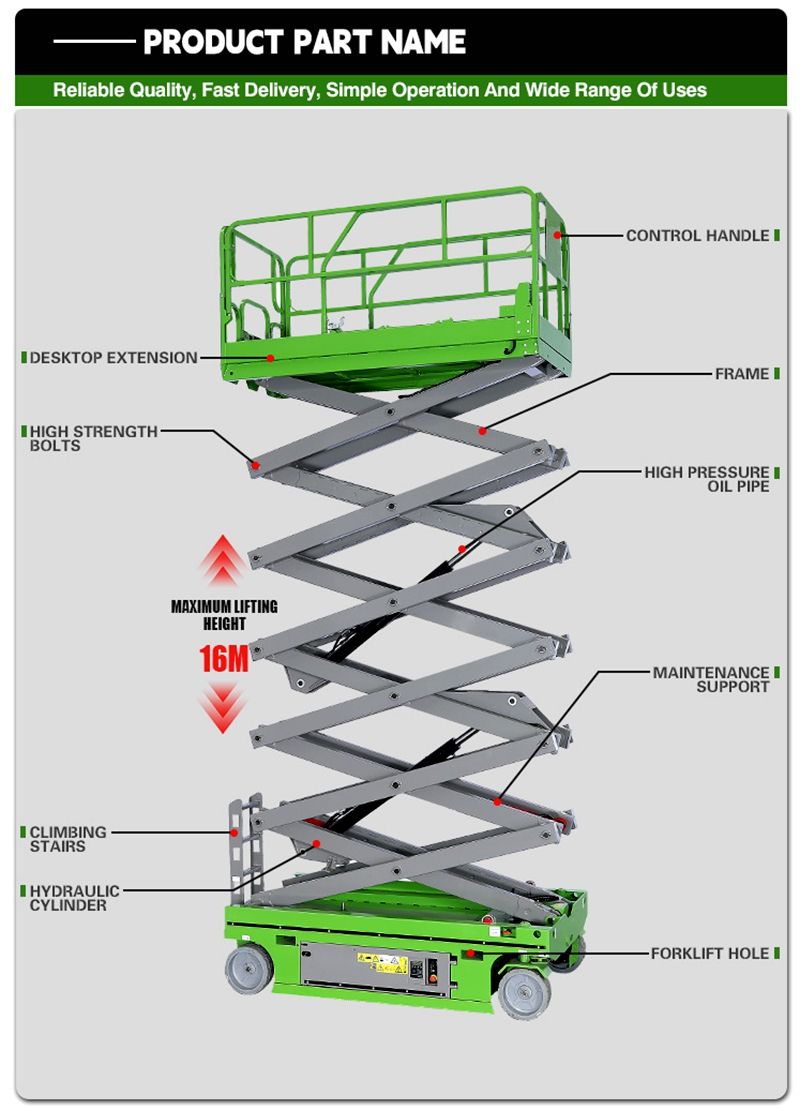 PRODUCT PART NAME

Reliable Quality, Fast Delivery, Simple Operation And Wide Range Of Uses

CONTROL HANDLE

DESKTOP EXTENSION

FRAME

HIGH STRENGTH BOLTS

HIGH PRESSURE OIL PIPE

MAXIMUM LIFTING HEIGHT

16M

MAINTENANCE SUPPORT

CLIMBING STAIRS

HYDRAULIC CYLINDER

FORKLIFT HOLE